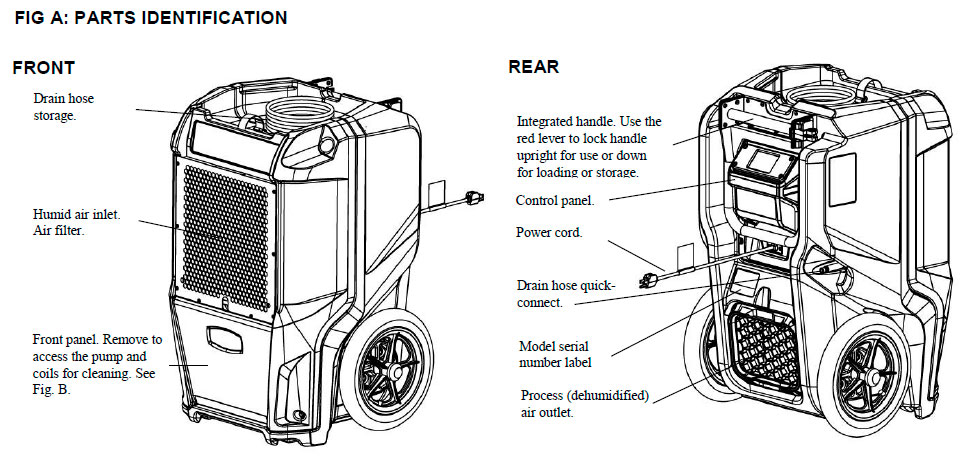 FIG A: PARTS IDENTIFICATION

FRONT

Drain hose storage.

Humid air inlet. Air filter.

Front panel. Remove to access the pump and coils for cleaning. See Fig. B.

REAR

Integrated handle. Use the red lever to lock handle upright for use or down for loading or storage.

Control panel.

Power cord.

Drain hose quick-connect.

Model serial number label

Process (dehumidified) air outlet.